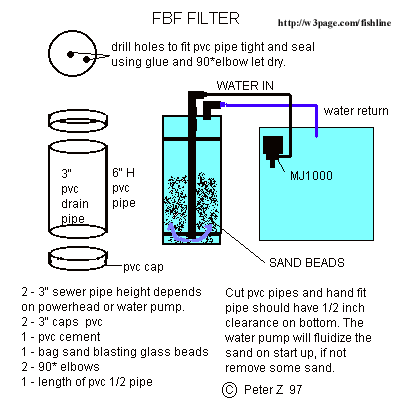 FBF FILTER

http://w3page.com/fishline

drill holes to fit pvc pipe tight and seal using glue and 90*elbow let dry.

WATER IN

water return

3" pvc drain pipe

6" H pvc pipe

MJ1000

SAND BEADS

pvc cap

2 - 3" sewer pipe height depends on powerhead or water pump.
2 - 3" caps pvc
1 - pvc cement
1 - bag sand blasting glass beads
2 - 90* elbows
1 - length of pvc 1/2 pipe

Cut pvc pipes and hand fit pipe should have 1/2 inch clearance on bottom. The water pump will fluidize the sand on start up, if not remove some sand.

© Peter Z 97