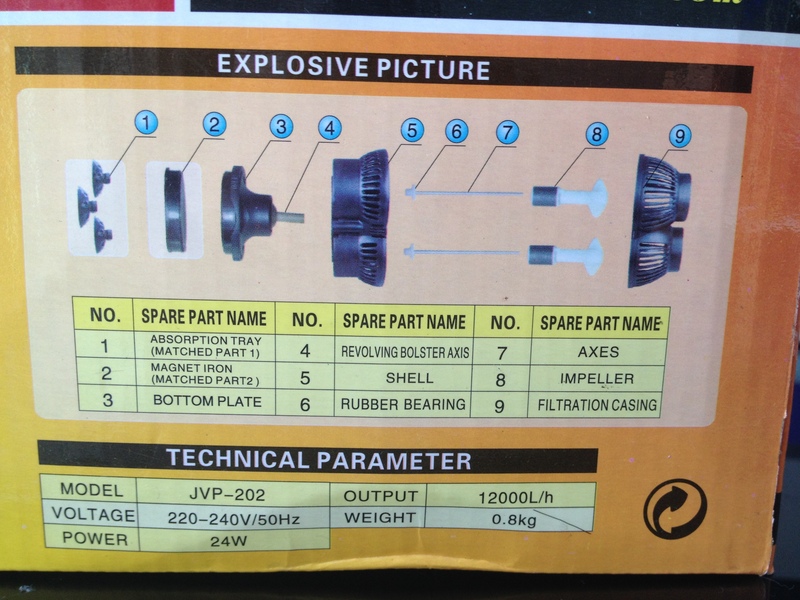 EXPLOSIVE PICTURE

1 2 3 4 5 6 7 8 9

| NO. | SPARE PART NAME | NO. | SPARE PART NAME | NO. | SPARE PART NAME |
|---|---|---|---|---|---|
| 1 | ABSORPTION TRAY (MATCHED PART 1) | 4 | REVOLVING BOLSTER AXIS | 7 | AXES |
| 2 | MAGNET IRON (MATCHED PART2 ) | 5 | SHELL | 8 | IMPELLER |
| 3 | BOTTOM PLATE | 6 | RUBBER BEARING | 9 | FILTRATION CASING |

TECHNICAL PARAMETER

| MODEL | JVP-202 | OUTPUT | 12000L/h |
|---|---|---|---|
| VOLTAGE | 220-240V/50Hz | WEIGHT | 0.8kg |
| POWER | 24W | | |