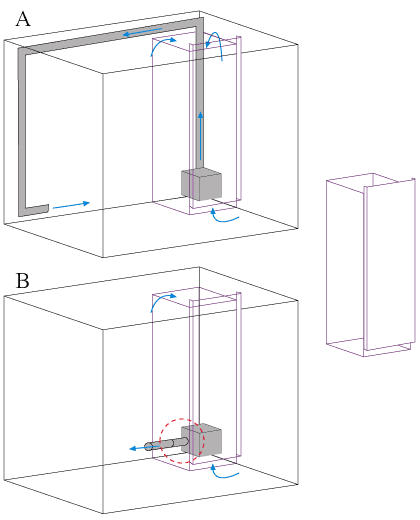 A

B